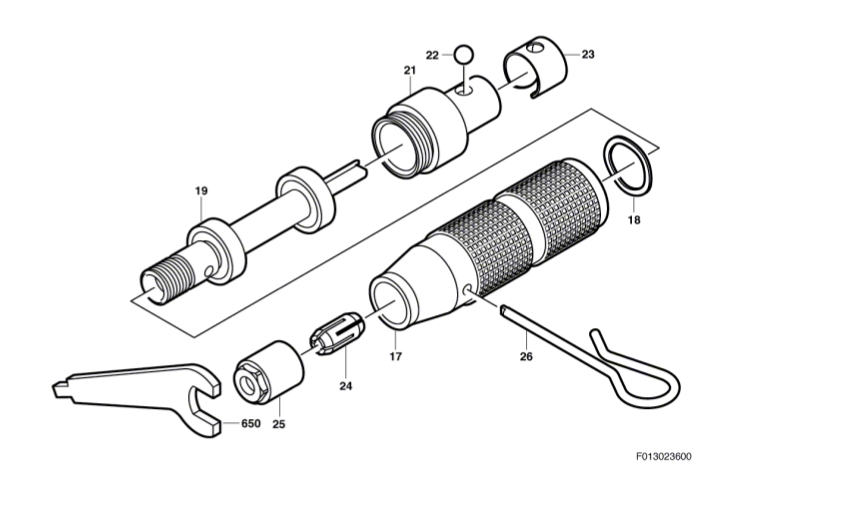 22
23
21
19
18
17
26
24
650
25
F013023600